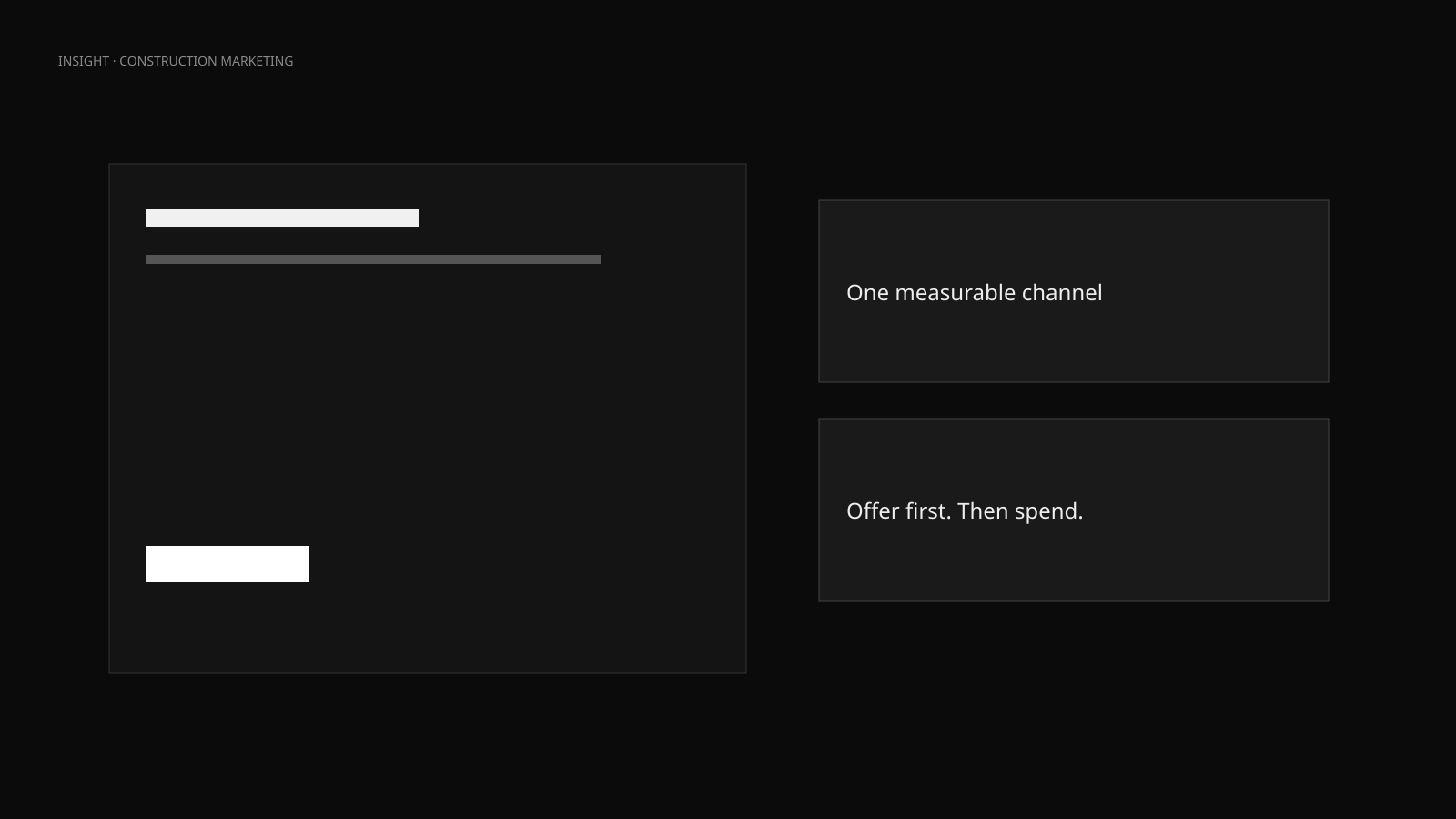 INSIGHT · CONSTRUCTION MARKETING

One measurable channel

Offer first. Then spend.